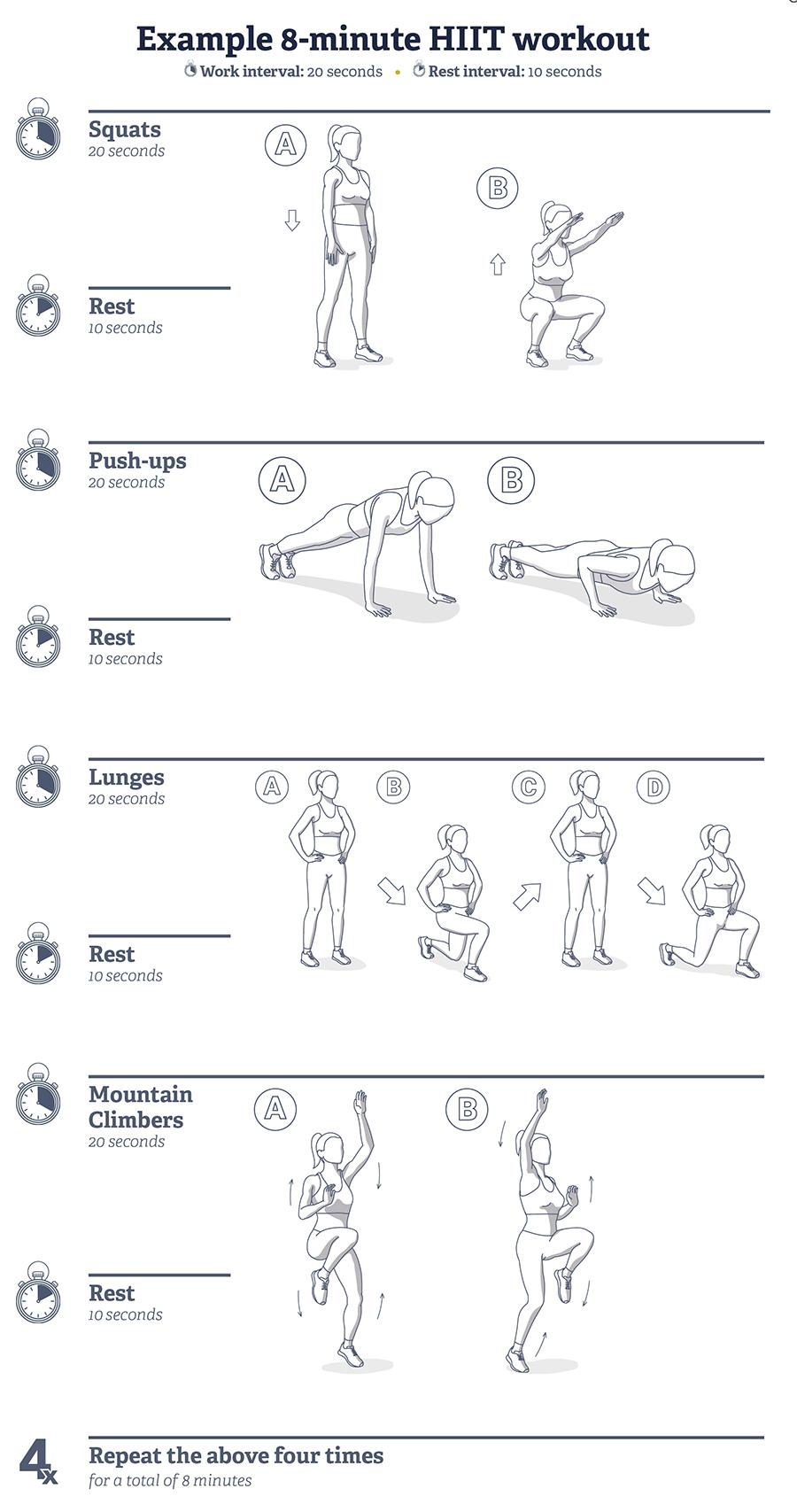 Example 8-minute HIIT workout

Work interval: 20 seconds • Rest interval: 10 seconds

Squats
20 seconds

A

B

Rest
10 seconds

Push-ups
20 seconds

A

B

Rest
10 seconds

Lunges
20 seconds

A

B

C

D

Rest
10 seconds

Mountain Climbers
20 seconds

A

B

Rest
10 seconds

4x

Repeat the above four times
for a total of 8 minutes